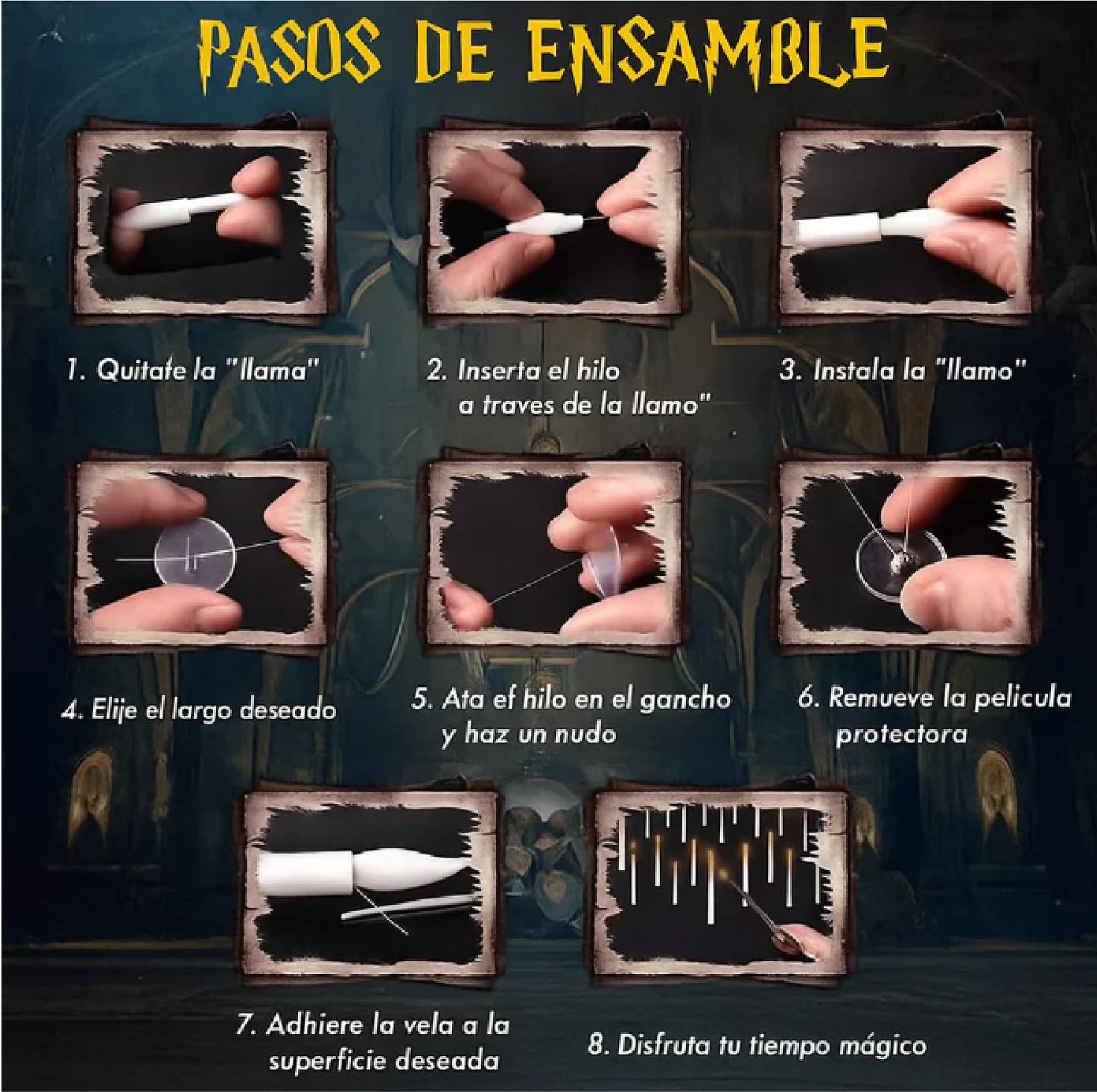 PASOS DE ENSAMBLE

1. Quitate la "llama"

2. Inserta el hilo a traves de la llamo"

3. Instala la "llamo"

4. Elije el largo deseado

5. Ata ef hilo en el gancho y haz un nudo

6. Remueve la pelicula protectora

7. Adhiere la vela a la superficie deseada

8. Disfruta tu tiempo mágico